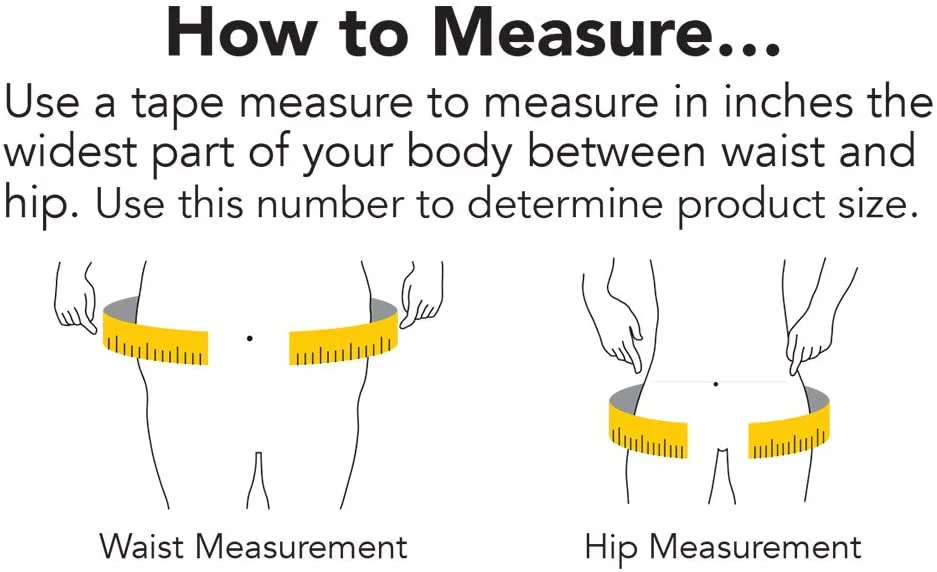 How to Measure...

Use a tape measure to measure in inches the widest part of your body between waist and hip. Use this number to determine product size.

Waist Measurement

Hip Measurement