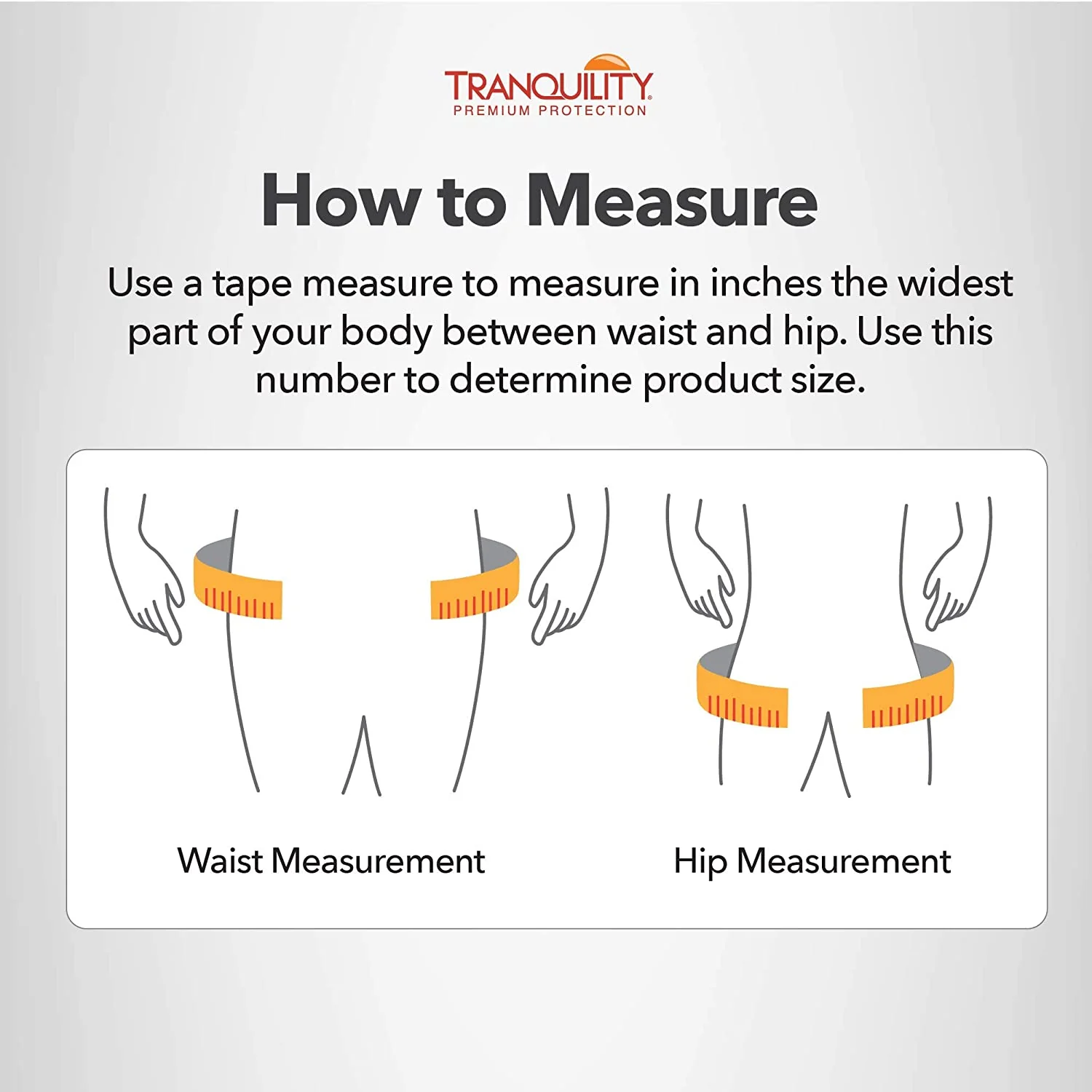 TRANQUILITY
PREMIUM PROTECTION

How to Measure

Use a tape measure to measure in inches the widest part of your body between waist and hip. Use this number to determine product size.

Waist Measurement

Hip Measurement