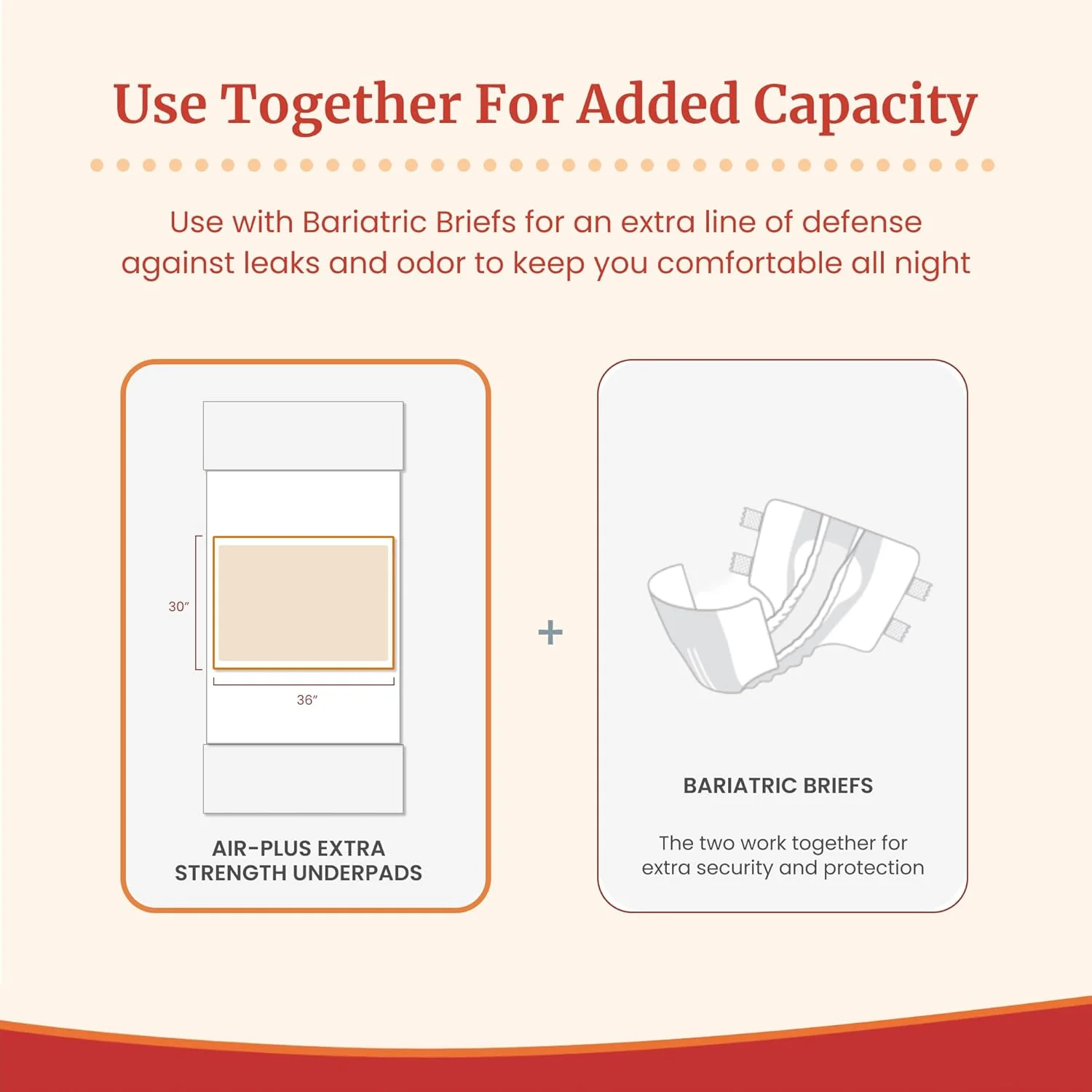 Use Together For Added Capacity

Use with Bariatric Briefs for an extra line of defense against leaks and odor to keep you comfortable all night

30″

36″

AIR-PLUS EXTRA STRENGTH UNDERPADS

+

BARIATRIC BRIEFS

The two work together for extra security and protection